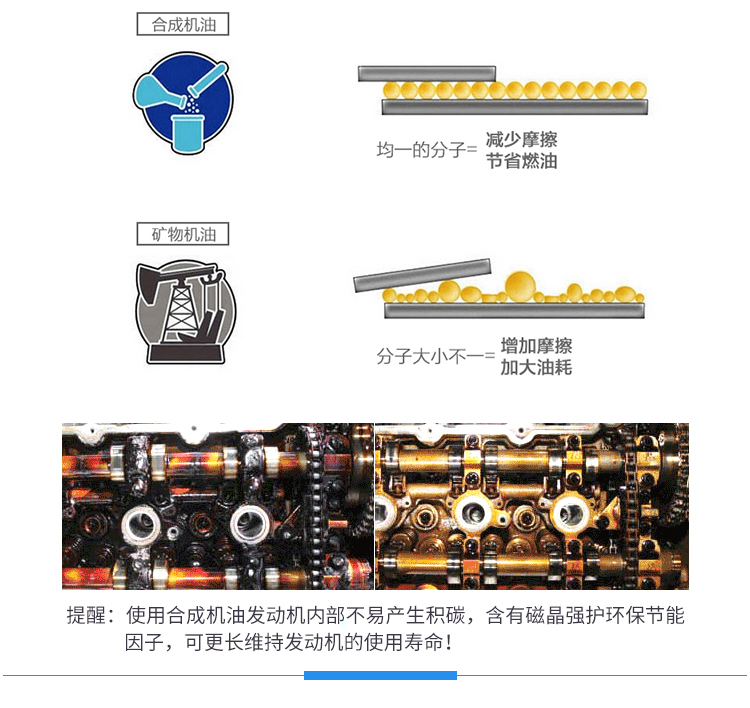 合成机油

均一的分子= 减少摩擦
节省燃油

矿物机油

分子大小不一= 增加摩擦
加大油耗

提醒：使用合成机油发动机内部不易产生积碳，含有磁晶强护环保节能因子，可更长维持发动机的使用寿命！